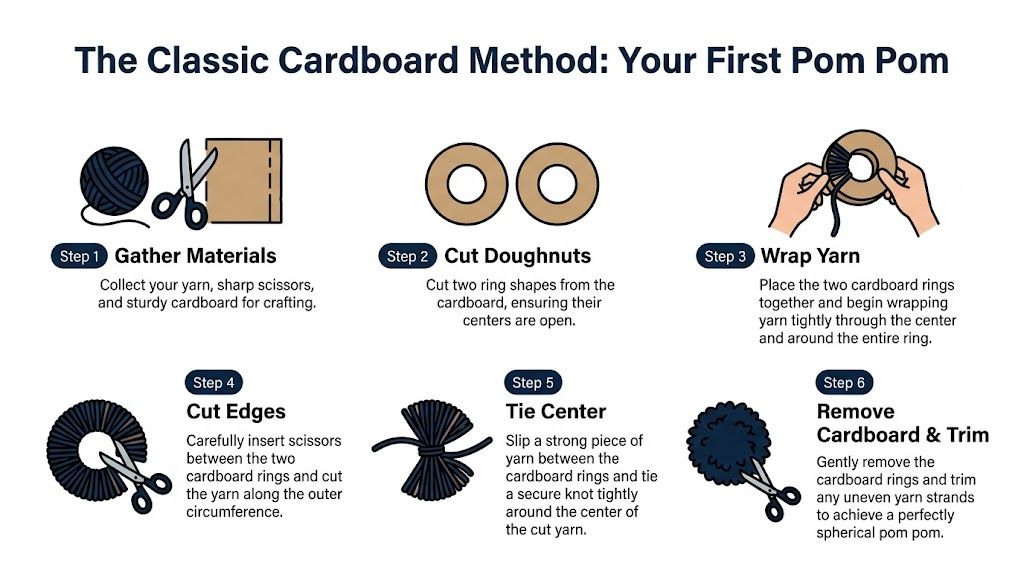 The Classic Cardboard Method: Your First Pom Pom

Step 1 Gather Materials
Collect your yarn, sharp scissors, and sturdy cardboard for crafting.

Step 2 Cut Doughnuts
Cut two ring shapes from the cardboard, ensuring their centers are open.

Step 3 Wrap Yarn
Place the two cardboard rings together and begin wrapping yarn tightly through the center and around the entire ring.

Step 4
Cut Edges
Carefully insert scissors between the two cardboard rings and cut the yarn along the outer circumference.

Step 5
Tie Center
Slip a strong piece of yarn between the cardboard rings and tie a secure knot tightly around the center of the cut yarn.

Step 6
Remove Cardboard & Trim
Gently remove the cardboard rings and trim any uneven yarn strands to achieve a perfectly spherical pom pom.